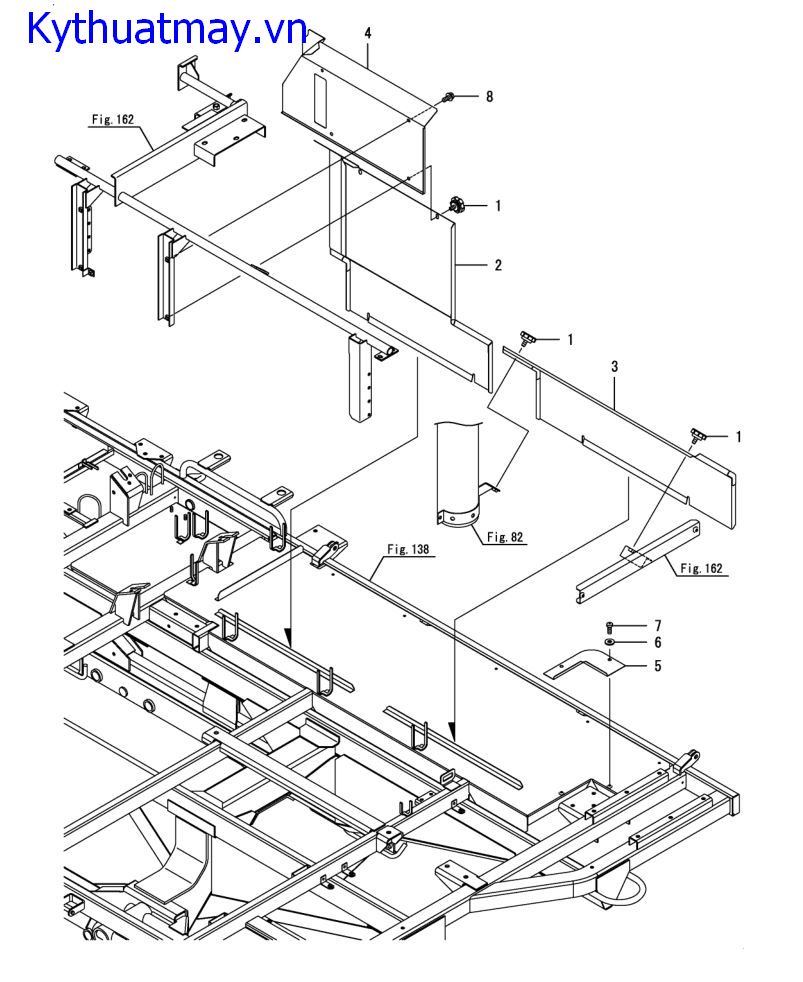 Kythuatmay.vn

4
8
Fig. 162
1
2
1
3
1
Fig. 82
Fig. 138
Fig. 162
7
6
5